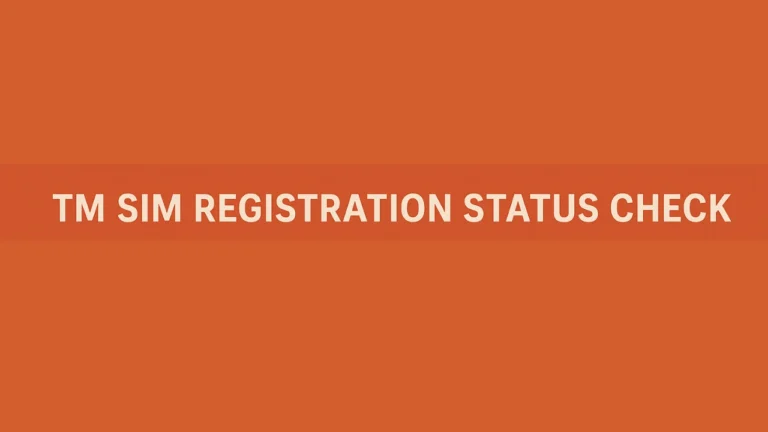 TM SIM REGISTRATION STATUS CHECK